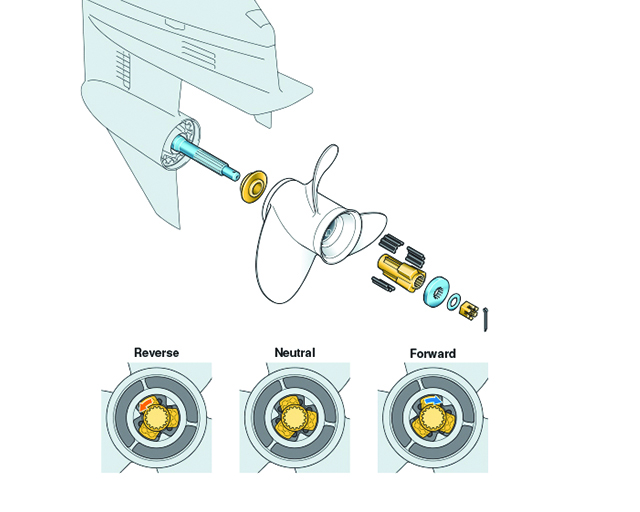 Reverse

Neutral

Forward