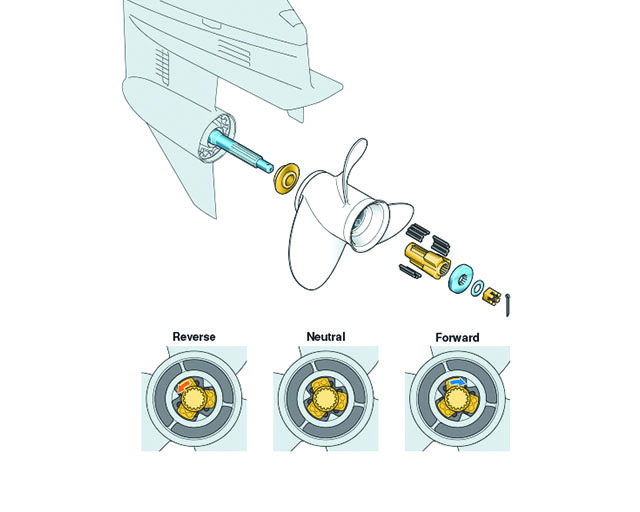 Reverse

Neutral

Forward