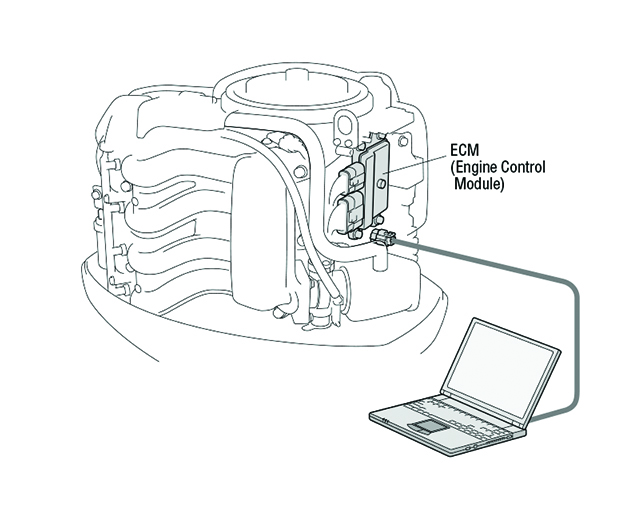 ECM
(Engine Control
Module)