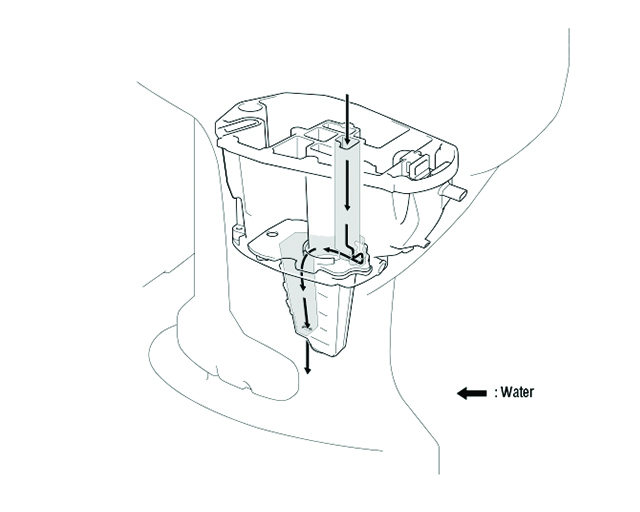 : Water