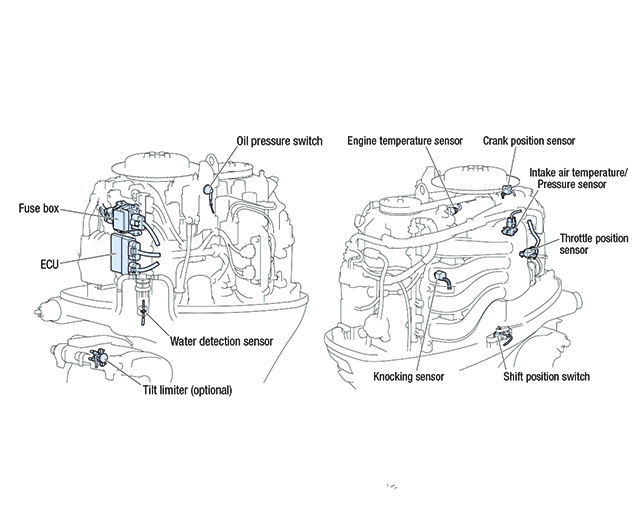 Oil pressure switch

Fuse box

ECU

Water detection sensor

Tilt limiter (optional)

Engine temperature sensor

Crank position sensor

Intake air temperature/ Pressure sensor

Throttle position sensor

Knocking sensor

Shift position switch