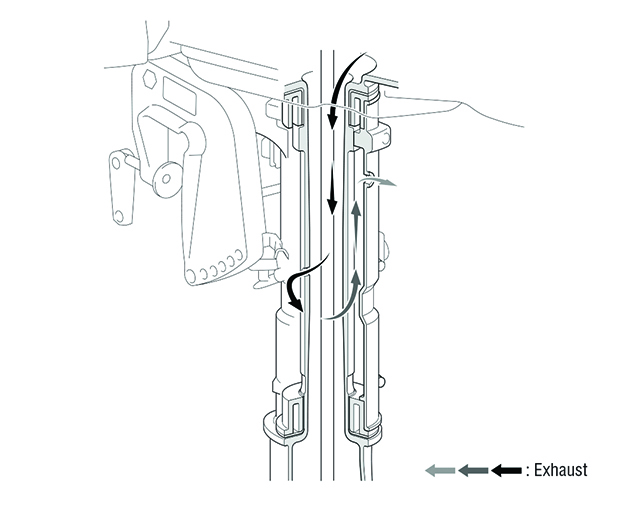 : Exhaust