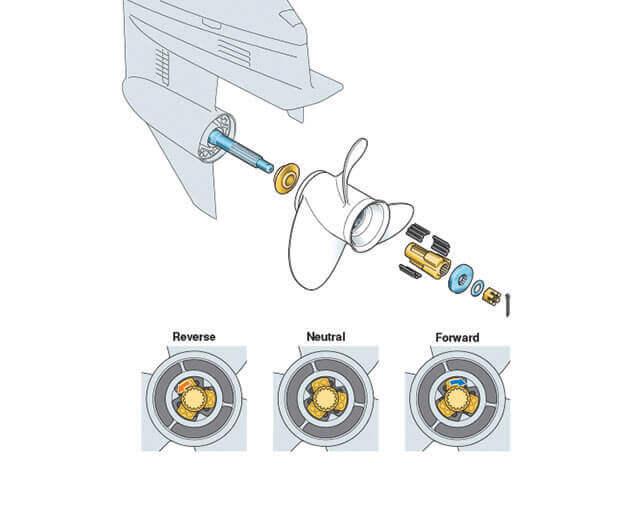 Reverse

Neutral

Forward