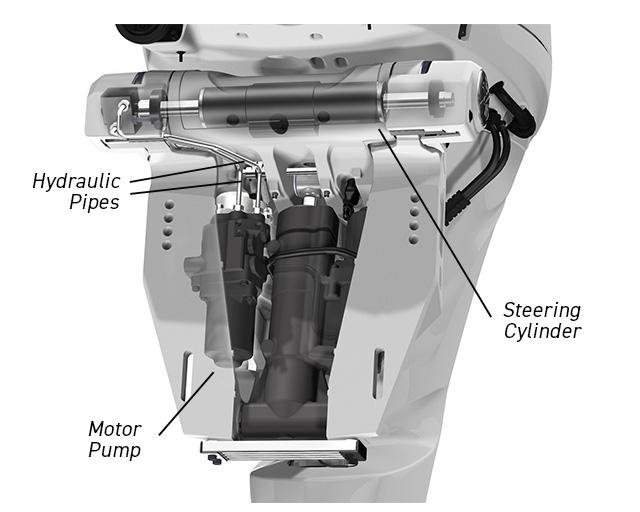 Hydraulic Pipes

Steering Cylinder

Motor Pump