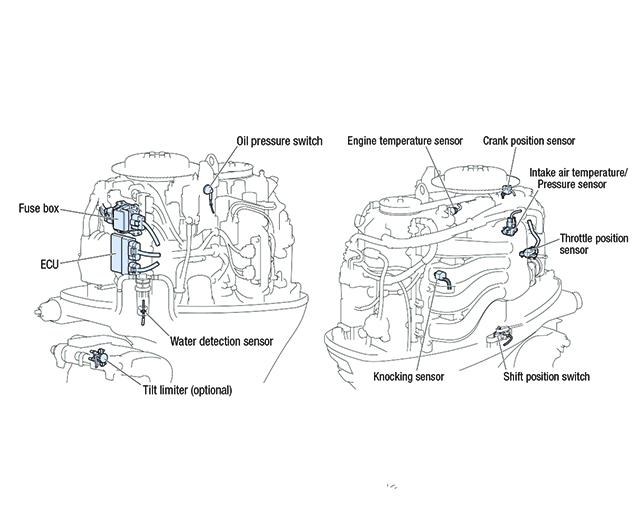 Oil pressure switch

Fuse box

ECU

Water detection sensor

Tilt limiter (optional)

Engine temperature sensor

Crank position sensor

Intake air temperature/ Pressure sensor

Throttle position sensor

Knocking sensor

Shift position switch