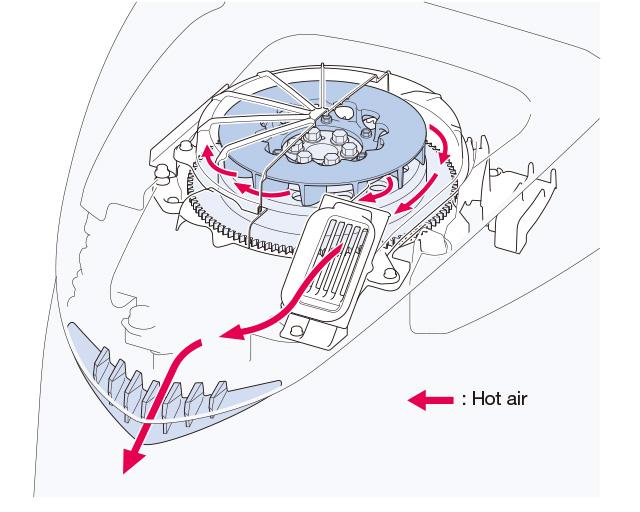 : Hot air